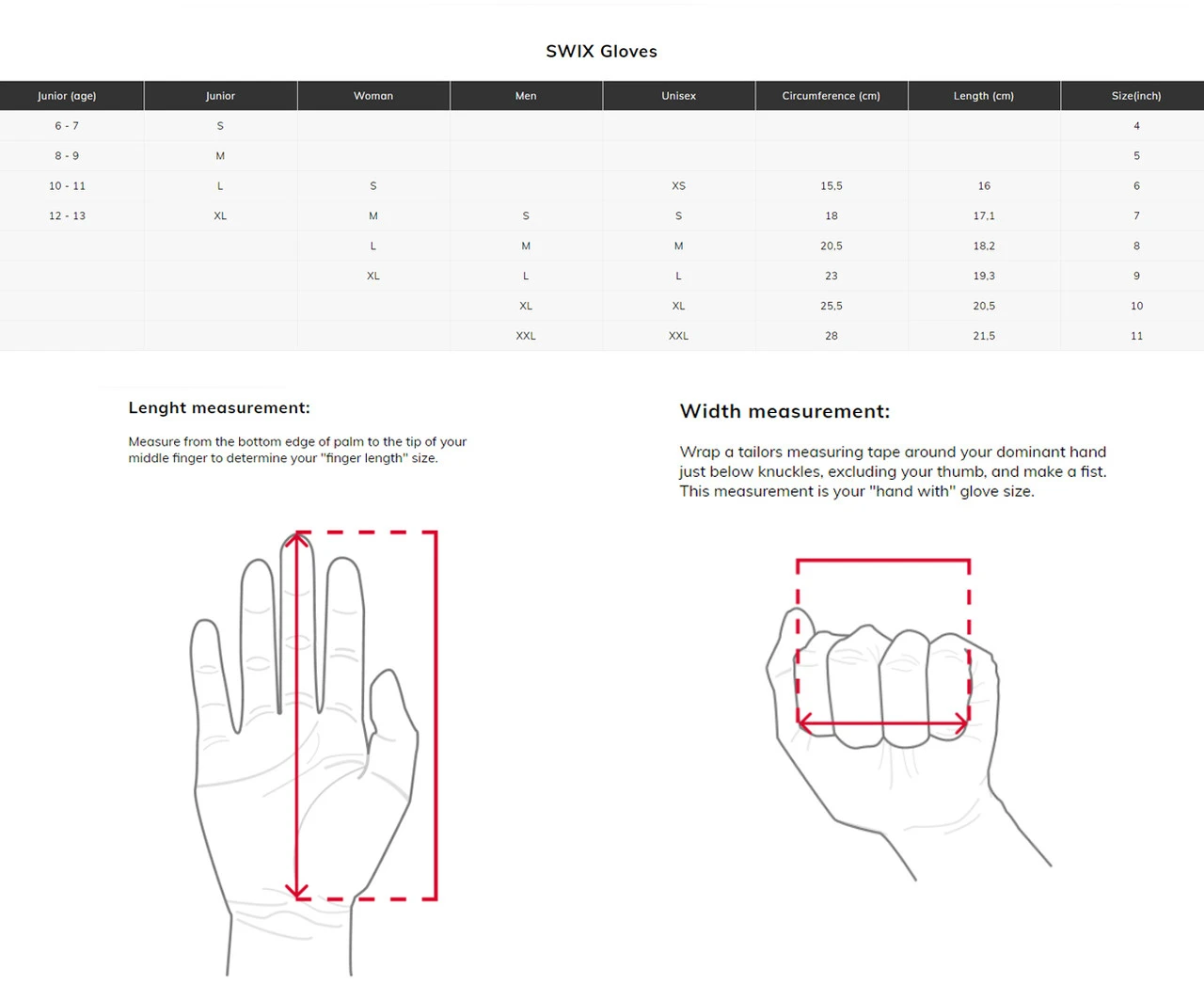 SWIX Gloves

| Junior (age) | Junior | Woman | Men | Unisex | Circumference (cm) | Length (cm) | Size(inch) |
|---|---|---|---|---|---|---|---|
| 6 - 7 | S | | | | | | 4 |
| 8 - 9 | M | | | | | | 5 |
| 10 - 11 | L | S | | XS | 15,5 | 16 | 6 |
| 12 - 13 | XL | M | S | S | 18 | 17,1 | 7 |
| | | L | M | M | 20,5 | 18,2 | 8 |
| | | XL | L | L | 23 | 19,3 | 9 |
| | | | XL | XL | 25,5 | 20,5 | 10 |
| | | | XXL | XXL | 28 | 21,5 | 11 |

Lenght measurement:

Measure from the bottom edge of palm to the tip of your middle finger to determine your "finger length" size.

Width measurement:

Wrap a tailors measuring tape around your dominant hand just below knuckles, excluding your thumb, and make a fist. This measurement is your "hand with" glove size.