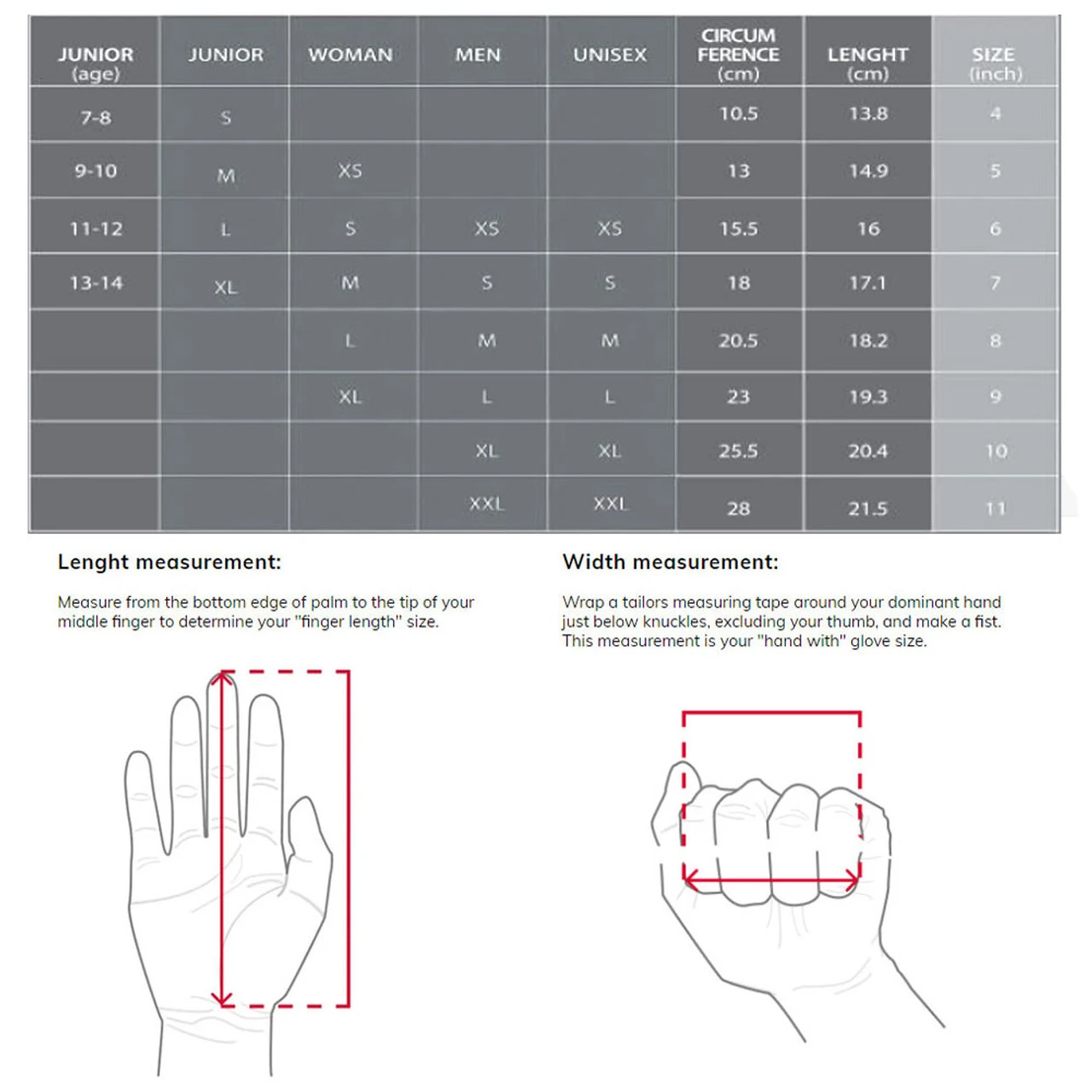 | JUNIOR (age) | JUNIOR | WOMAN | MEN | UNISEX | CIRCUM FERENCE (cm) | LENGHT (cm) | SIZE (inch) |
|---|---|---|---|---|---|---|---|
| 7-8 | S | | | | 10.5 | 13.8 | 4 |
| 9-10 | M | XS | | | 13 | 14.9 | 5 |
| 11-12 | L | S | XS | XS | 15.5 | 16 | 6 |
| 13-14 | XL | M | S | S | 18 | 17.1 | 7 |
| | | L | M | M | 20.5 | 18.2 | 8 |
| | | XL | L | L | 23 | 19.3 | 9 |
| | | | XL | XL | 25.5 | 20.4 | 10 |
| | | | XXL | XXL | 28 | 21.5 | 11 |

Lenght measurement:

Measure from the bottom edge of palm to the tip of your middle finger to determine your "finger length" size.

Width measurement:

Wrap a tailors measuring tape around your dominant hand just below knuckles, excluding your thumb, and make a fist. This measurement is your "hand with" glove size.