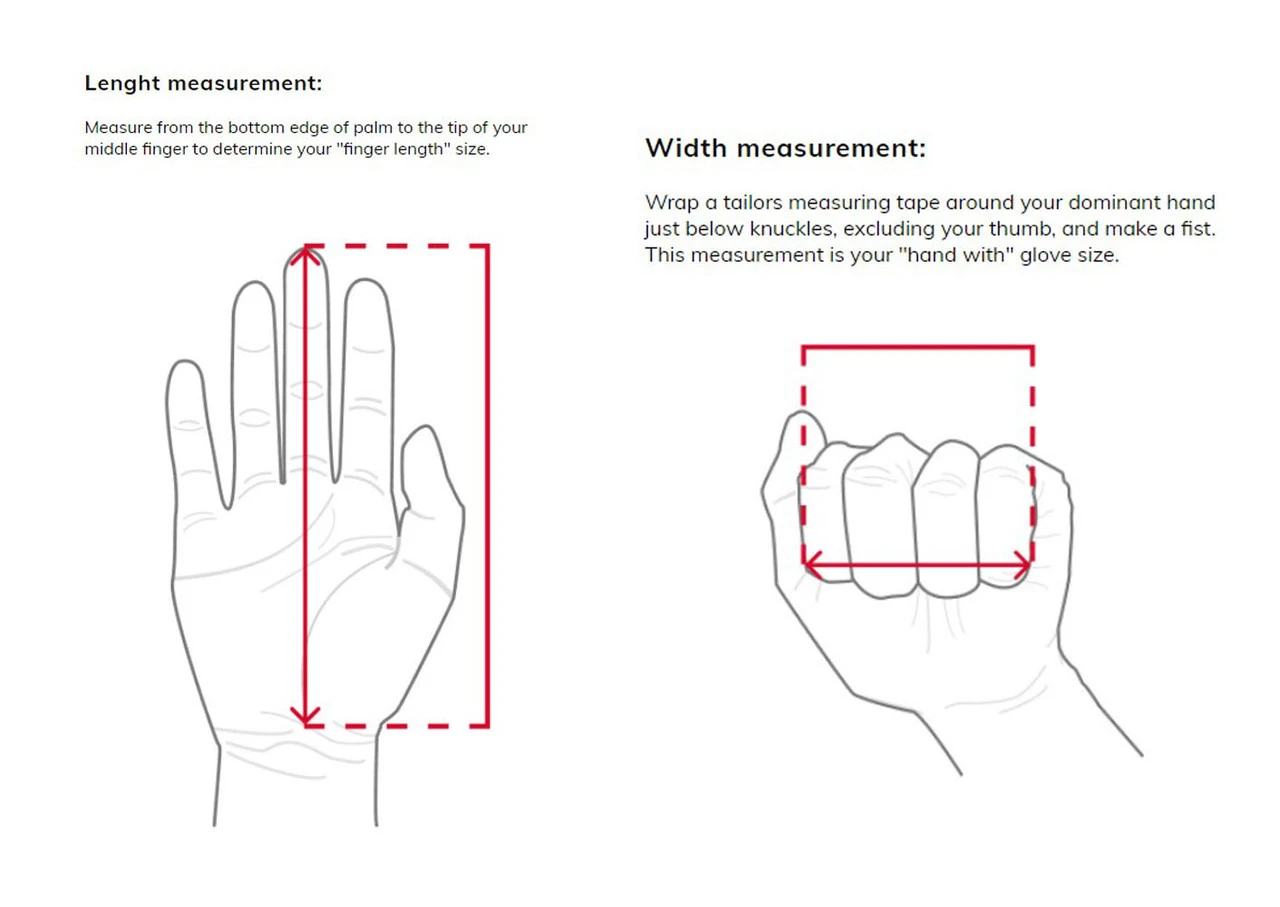 Lenght measurement:

Measure from the bottom edge of palm to the tip of your middle finger to determine your "finger length" size.

Width measurement:

Wrap a tailors measuring tape around your dominant hand just below knuckles, excluding your thumb, and make a fist. This measurement is your "hand with" glove size.